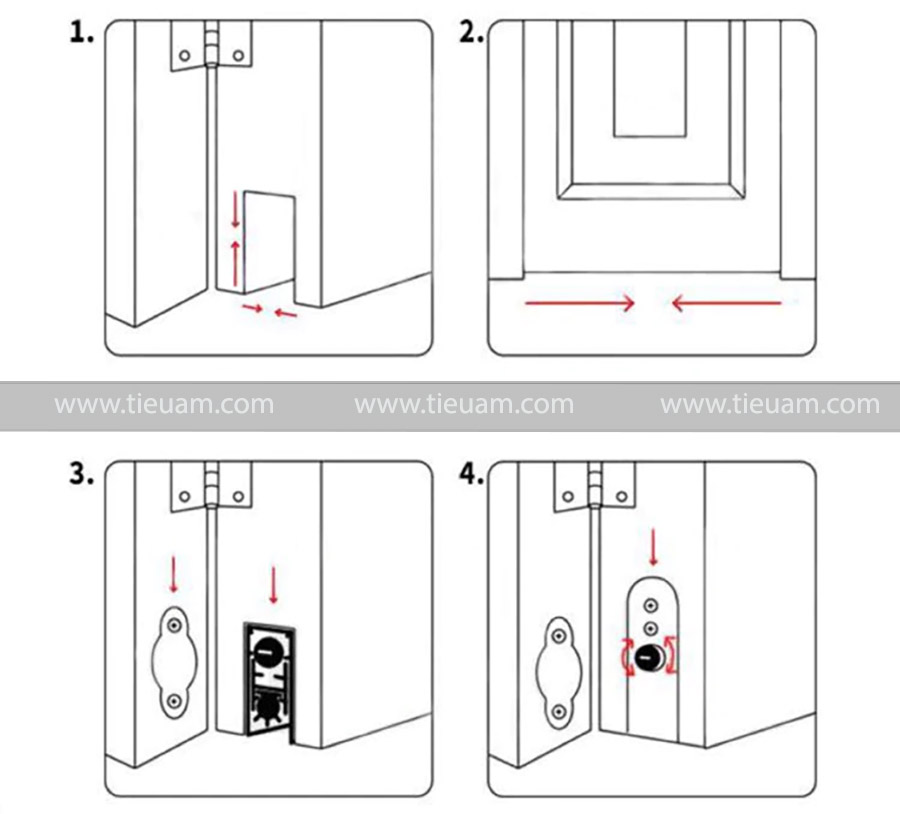 1.

2.

www.tieuam.com www.tieuam.com www.tieuam.com

3.

4.